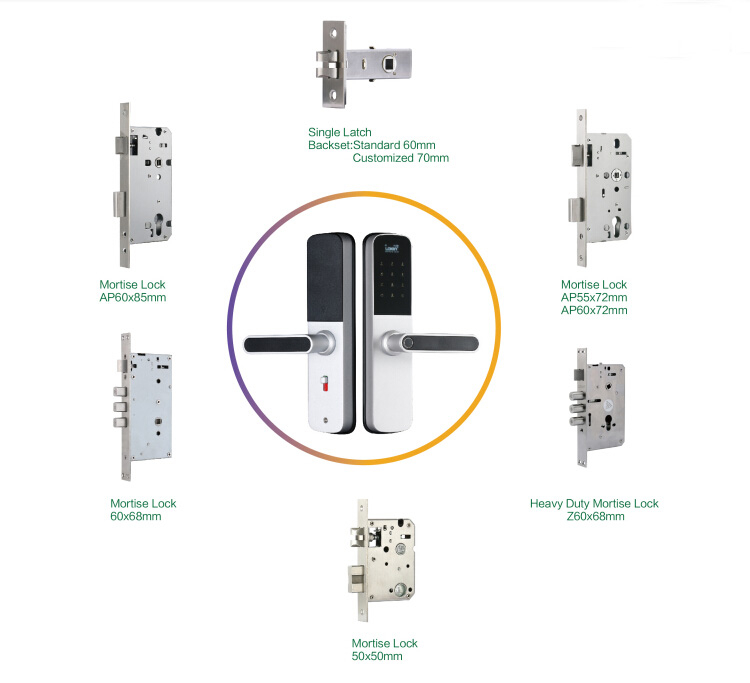 Single Latch
Backset:Standard 60mm
Customized 70mm

Mortise Lock
AP60x85mm

Mortise Lock
AP55x72mm
AP60x72mm

Mortise Lock
60x68mm

Heavy Duty Mortise Lock
Z60x68mm

Mortise Lock
50x50mm