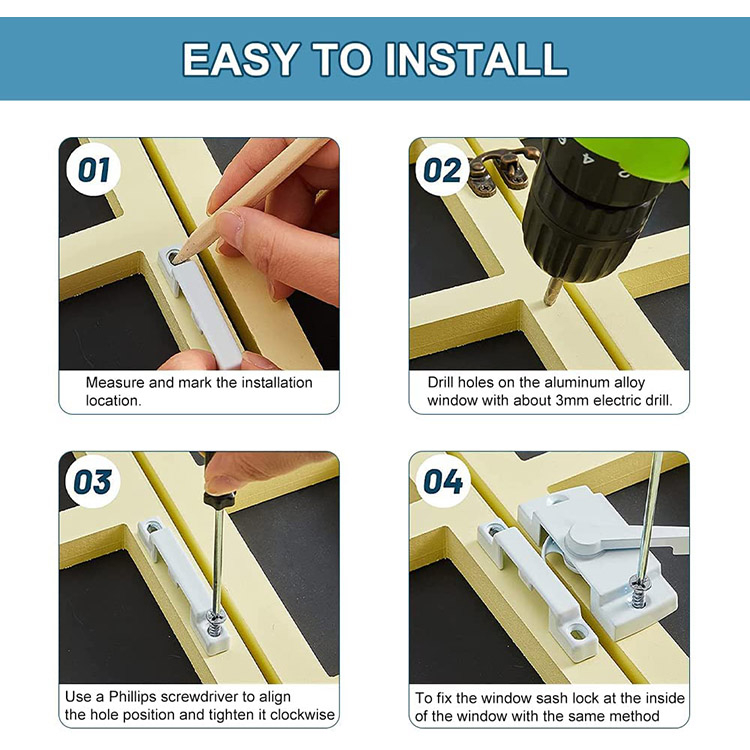 EASY TO INSTALL

01

Measure and mark the installation location.

02

Drill holes on the aluminum alloy window with about 3mm electric drill.

03

Use a Phillips screwdriver to align the hole position and tighten it clockwise

04

To fix the window sash lock at the inside of the window with the same method