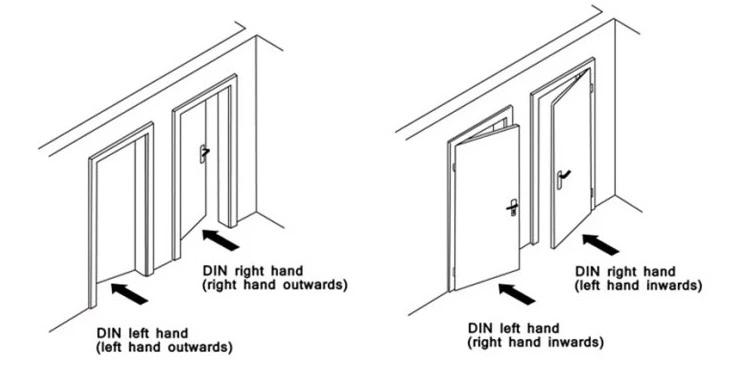 DIN right hand
(right hand outwards)

DIN left hand
(left hand outwards)

DIN right hand
(left hand inwards)

DIN left hand
(right hand inwards)