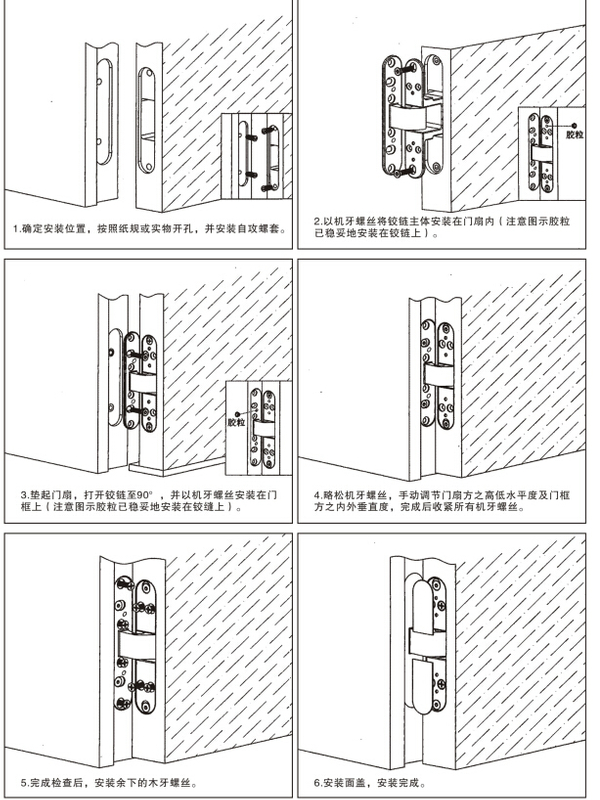 1.确定安装位置，按照纸规或实物开孔，并安装自攻螺套。

胶粒

2.以机牙螺丝将铰链主体安装在门扇内（注意图示胶粒已稳妥地安装在铰链上）。

胶粒

3.垫起门扇，打开铰链至90°，并以机牙螺丝安装在门框上（注意图示胶粒已稳妥地安装在铰链上）。

4.略松机牙螺丝，手动调节门扇方之高低水平度及门框方之内外垂直度，完成后收紧所有机牙螺丝。

5.完成检查后，安装余下的木牙螺丝。

6.安装面盖，安装完成。